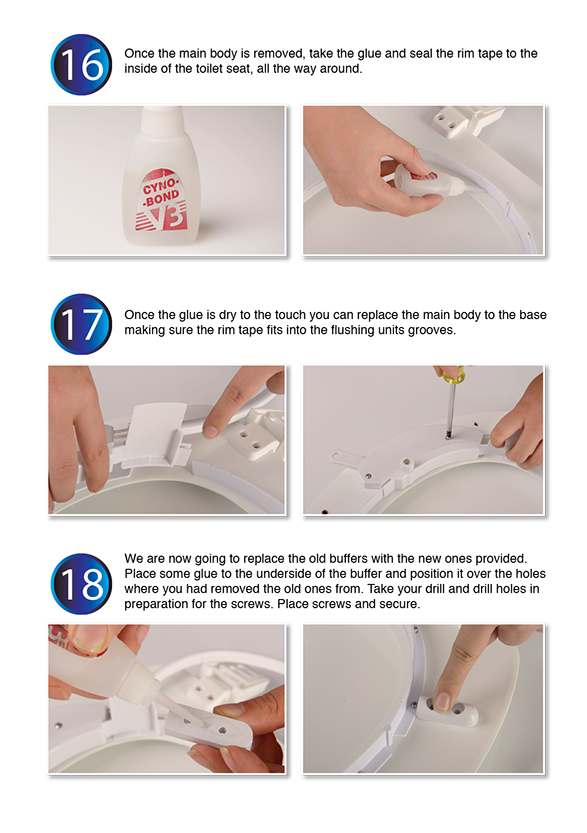 16

Once the main body is removed, take the glue and seal the rim tape to the inside of the toilet seat, all the way around.

CYNO-BOND
V3

17

Once the glue is dry to the touch you can replace the main body to the base making sure the rim tape fits into the flushing units grooves.

18

We are now going to replace the old buffers with the new ones provided. Place some glue to the underside of the buffer and position it over the holes where you had removed the old ones from. Take your drill and drill holes in preparation for the screws. Place screws and secure.