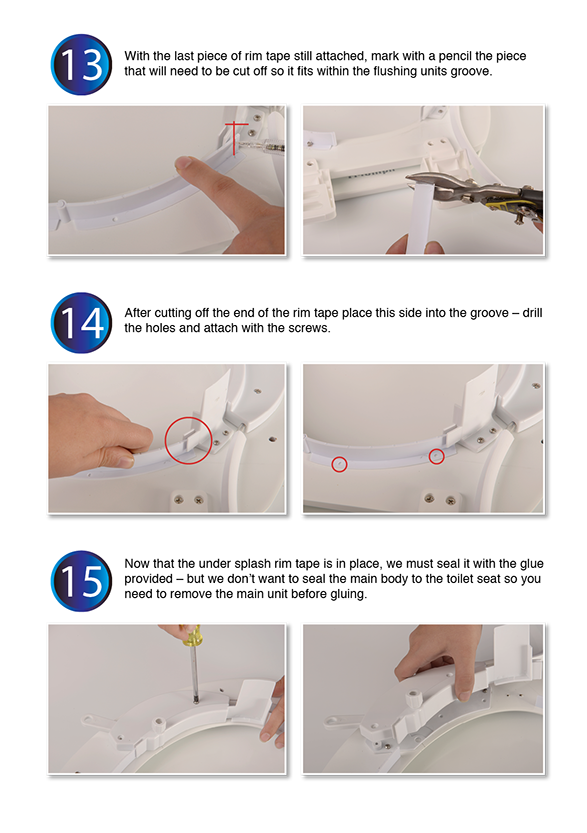 13

With the last piece of rim tape still attached, mark with a pencil the piece that will need to be cut off so it fits within the flushing units groove.

14

After cutting off the end of the rim tape place this side into the groove – drill the holes and attach with the screws.

15

Now that the under splash rim tape is in place, we must seal it with the glue provided – but we don't want to seal the main body to the toilet seat so you need to remove the main unit before gluing.