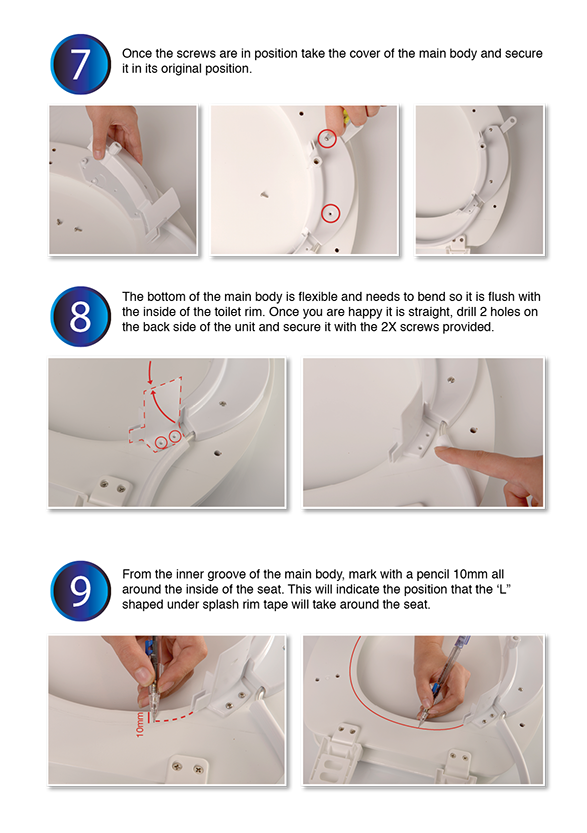 7

Once the screws are in position take the cover of the main body and secure it in its original position.

8

The bottom of the main body is flexible and needs to bend so it is flush with the inside of the toilet rim. Once you are happy it is straight, drill 2 holes on the back side of the unit and secure it with the 2X screws provided.

9

From the inner groove of the main body, mark with a pencil 10mm all around the inside of the seat. This will indicate the position that the 'L" shaped under splash rim tape will take around the seat.

10mm