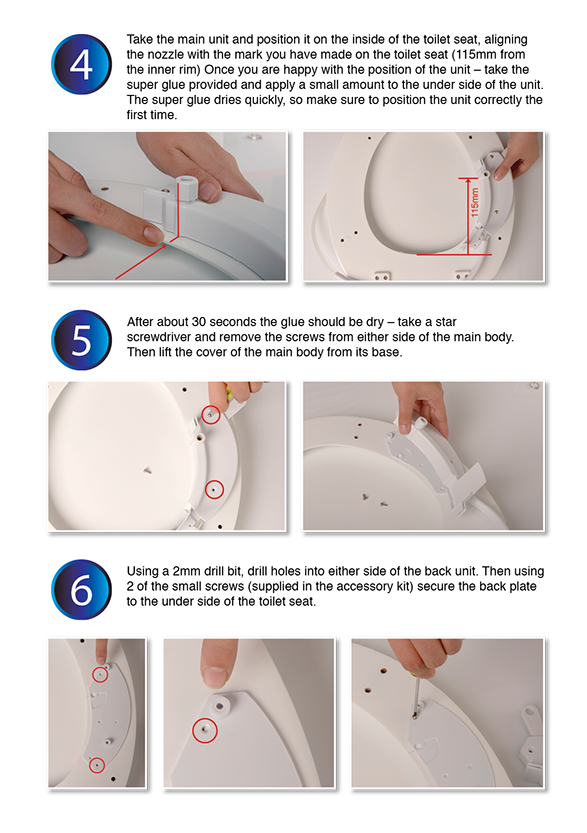 4

Take the main unit and position it on the inside of the toilet seat, aligning the nozzle with the mark you have made on the toilet seat (115mm from the inner rim) Once you are happy with the position of the unit – take the super glue provided and apply a small amount to the under side of the unit. The super glue dries quickly, so make sure to position the unit correctly the first time.

115mm

5

After about 30 seconds the glue should be dry – take a star screwdriver and remove the screws from either side of the main body. Then lift the cover of the main body from its base.

6

Using a 2mm drill bit, drill holes into either side of the back unit. Then using 2 of the small screws (supplied in the accessory kit) secure the back plate to the under side of the toilet seat.