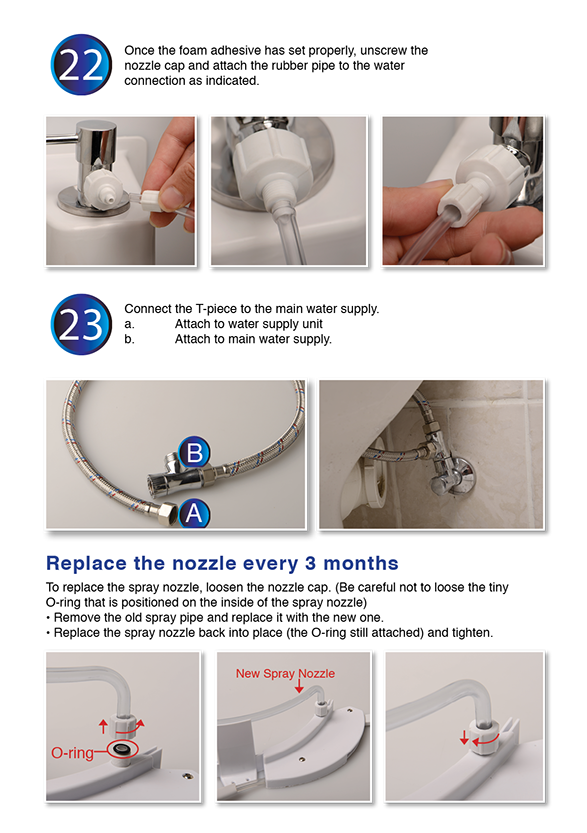 22

Once the foam adhesive has set properly, unscrew the nozzle cap and attach the rubber pipe to the water connection as indicated.

23

Connect the T-piece to the main water supply.
a. Attach to water supply unit
b. Attach to main water supply.

B

A

Replace the nozzle every 3 months

To replace the spray nozzle, loosen the nozzle cap. (Be careful not to loose the tiny O-ring that is positioned on the inside of the spray nozzle)
• Remove the old spray pipe and replace it with the new one.
• Replace the spray nozzle back into place (the O-ring still attached) and tighten.

O-ring

New Spray Nozzle